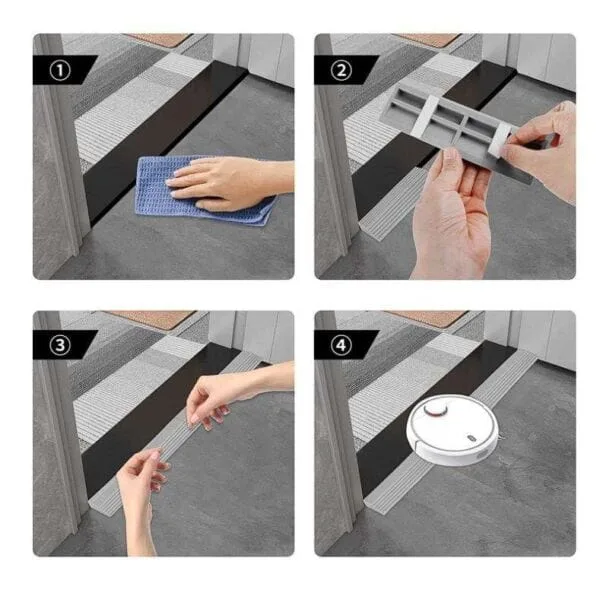 ①
②
③
④